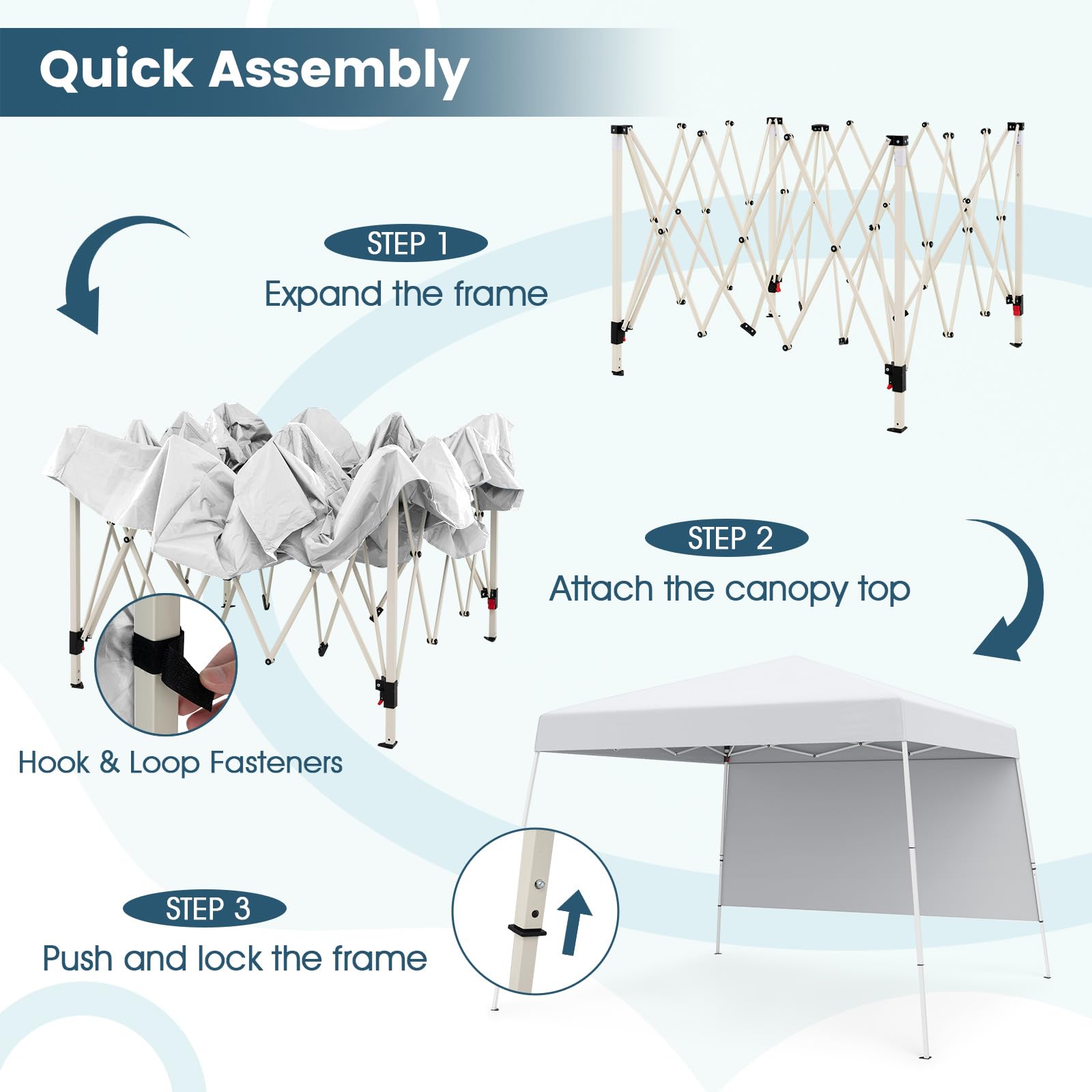 Quick Assembly

STEP 1
Expand the frame

STEP 2
Attach the canopy top

Hook & Loop Fasteners

STEP 3
Push and lock the frame