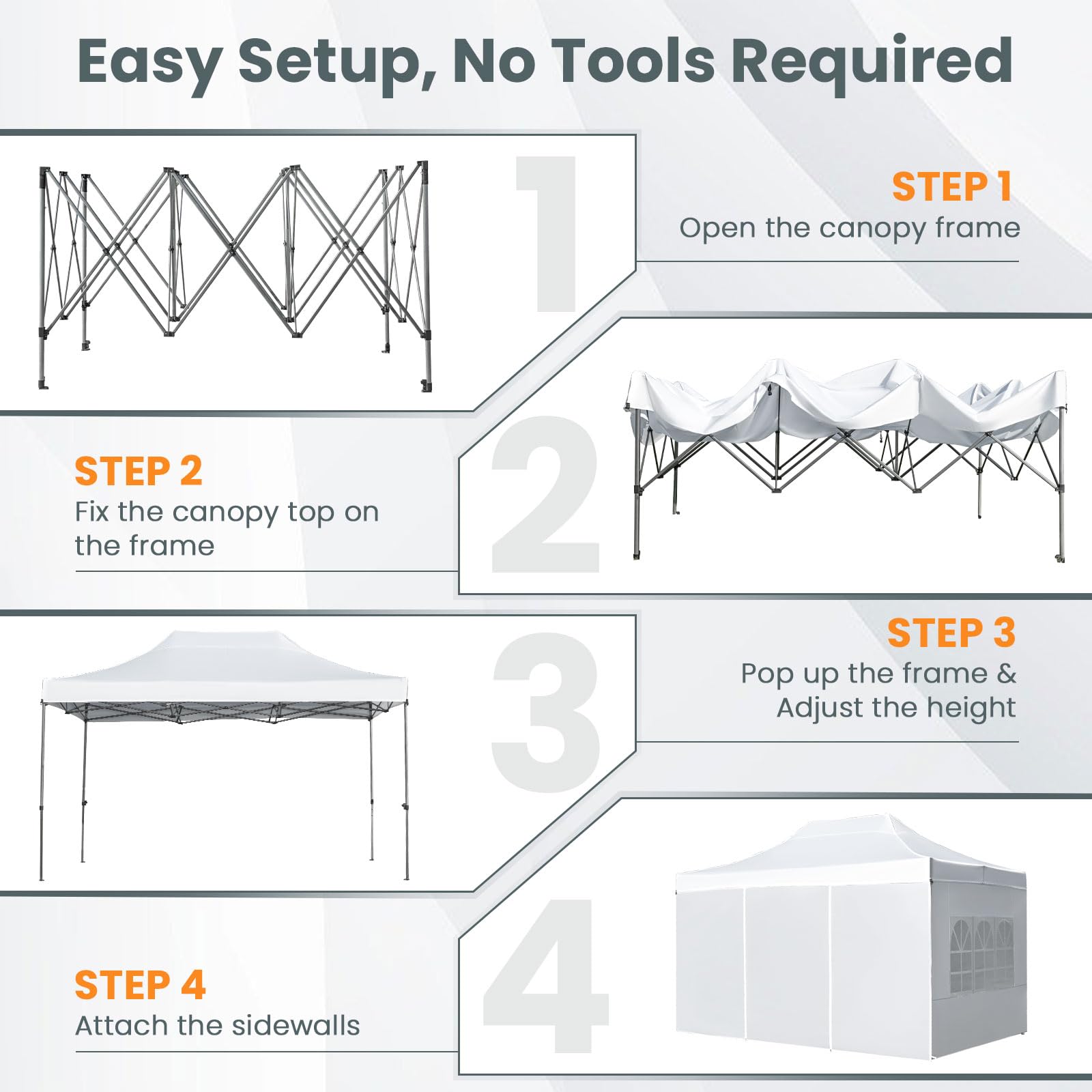 Easy Setup, No Tools Required

1

STEP 1
Open the canopy frame

2

STEP 2
Fix the canopy top on the frame

3

STEP 3
Pop up the frame & Adjust the height

4

STEP 4
Attach the sidewalls