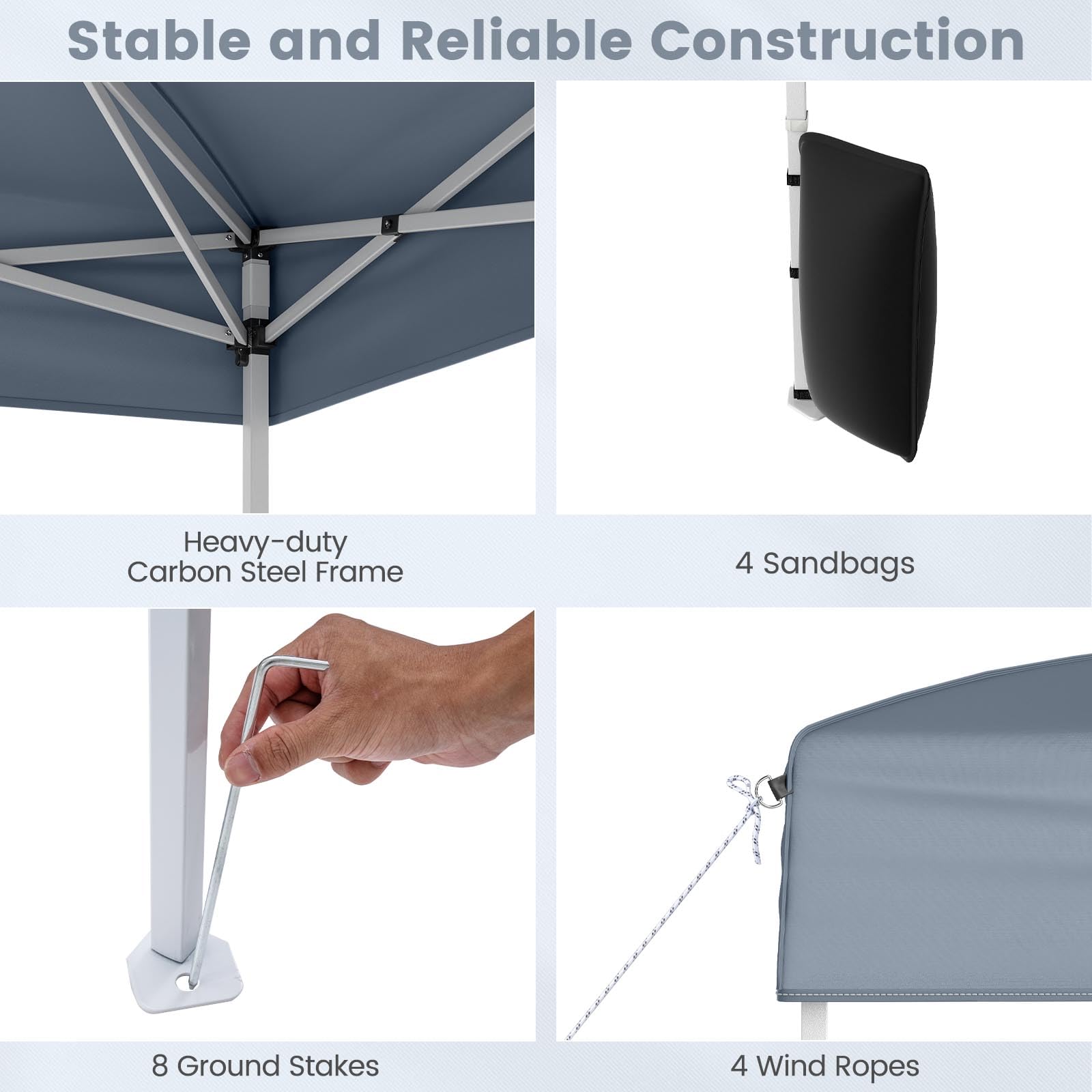 Stable and Reliable Construction

Heavy-duty
Carbon Steel Frame

4 Sandbags

8 Ground Stakes

4 Wind Ropes