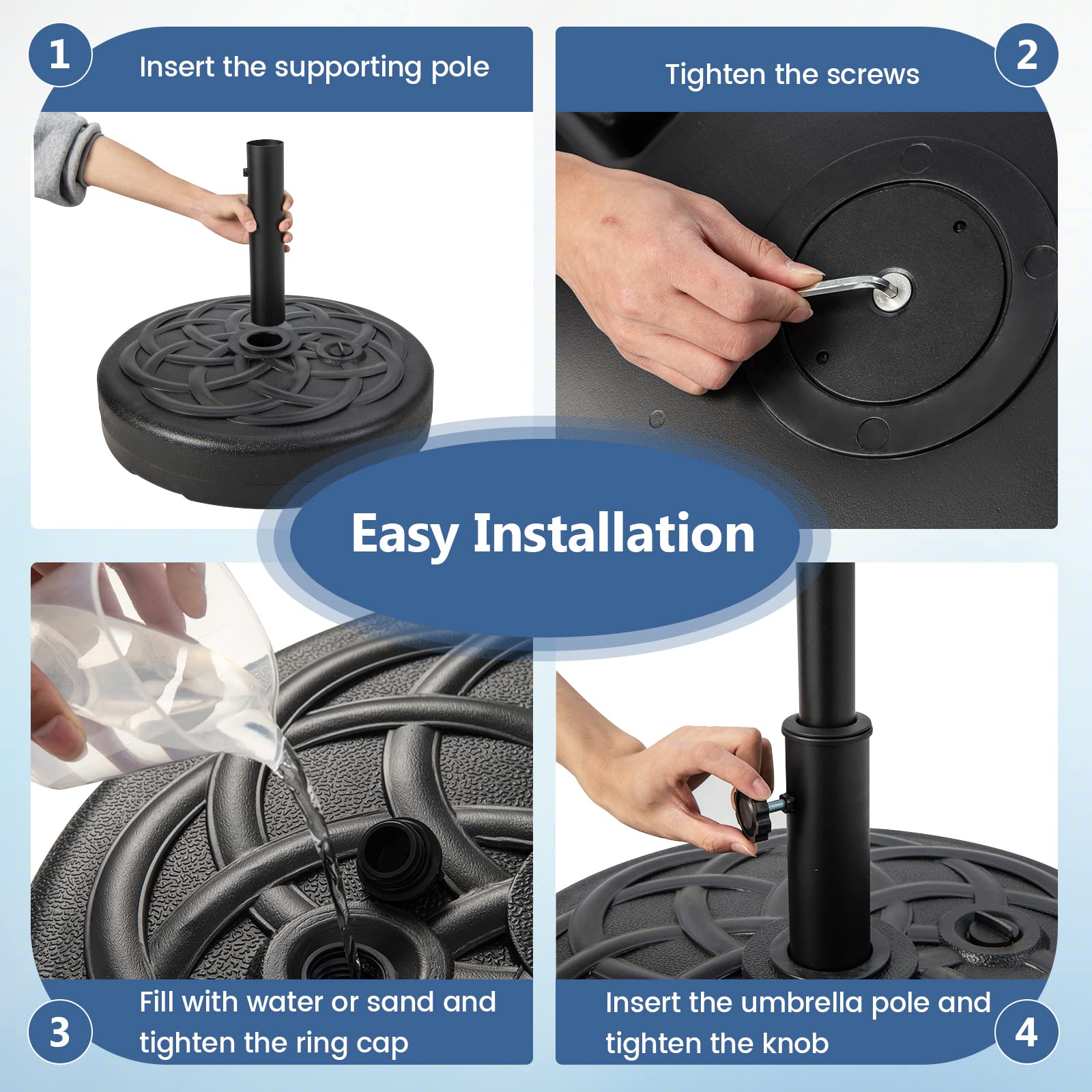 1
Insert the supporting pole

Tighten the screws
2

Easy Installation

3
Fill with water or sand and tighten the ring cap

Insert the umbrella pole and tighten the knob
4