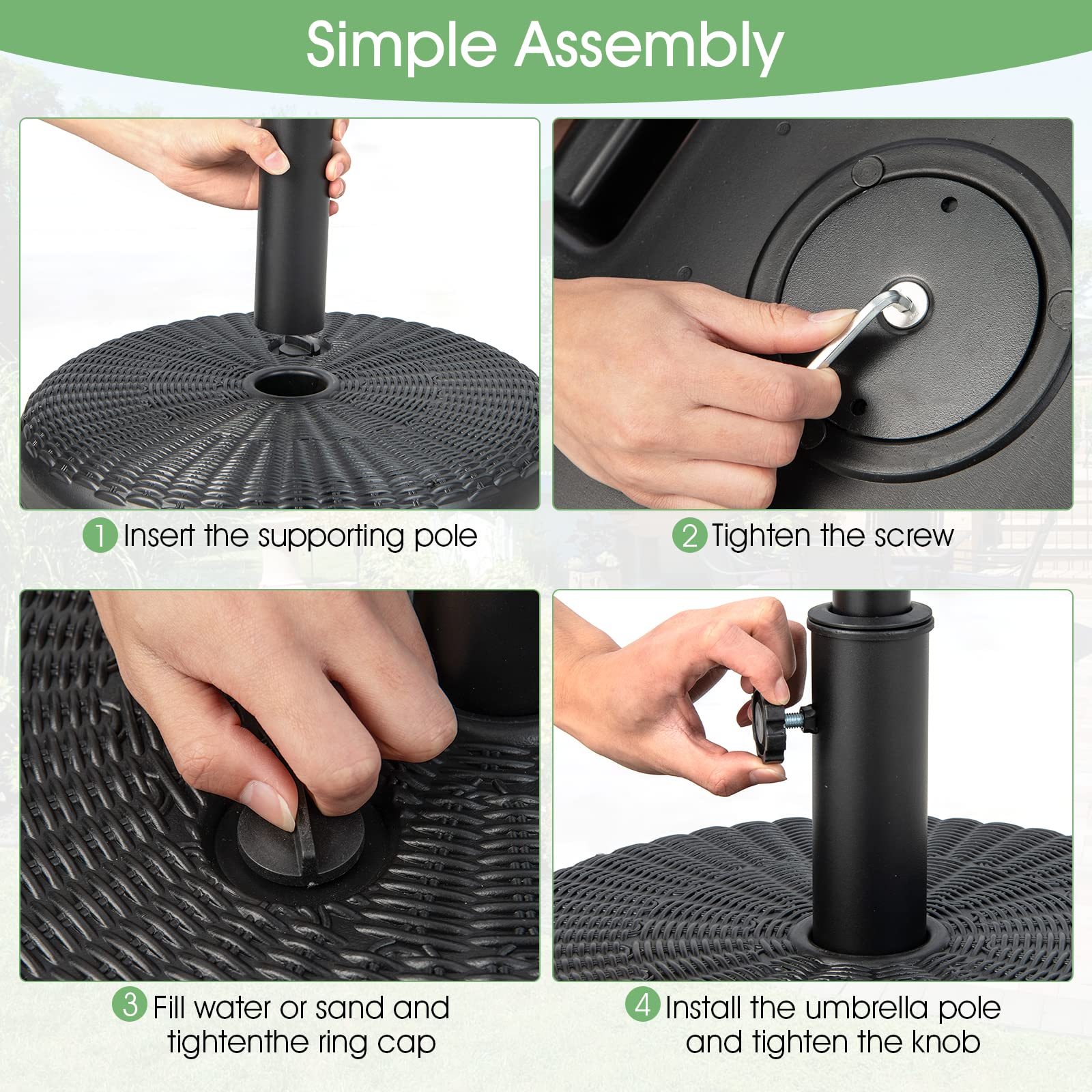 Simple Assembly

1 Insert the supporting pole

2 Tighten the screw

3 Fill water or sand and tightenthe ring cap

4 Install the umbrella pole and tighten the knob