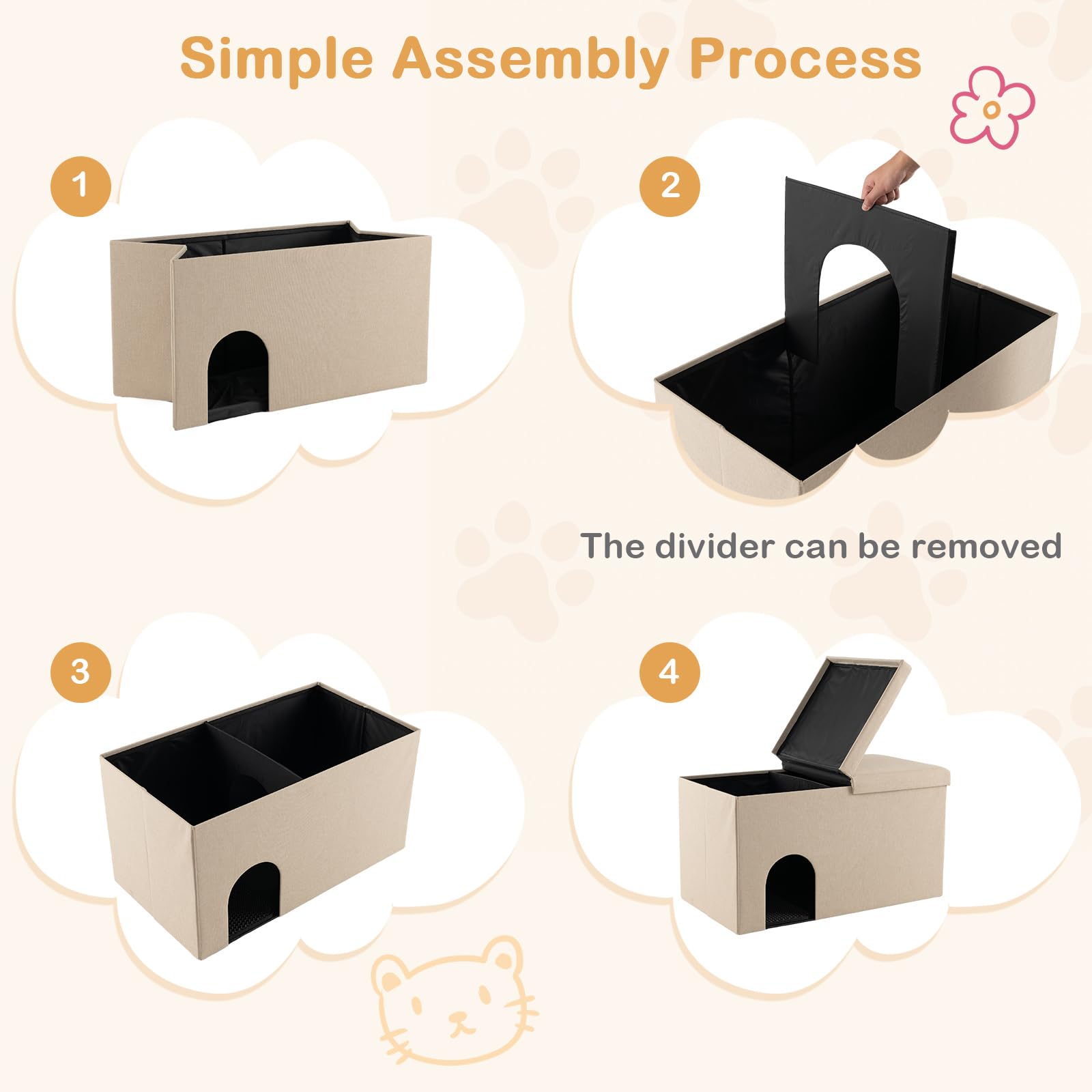 Simple Assembly Process

1

2

The divider can be removed

3

4