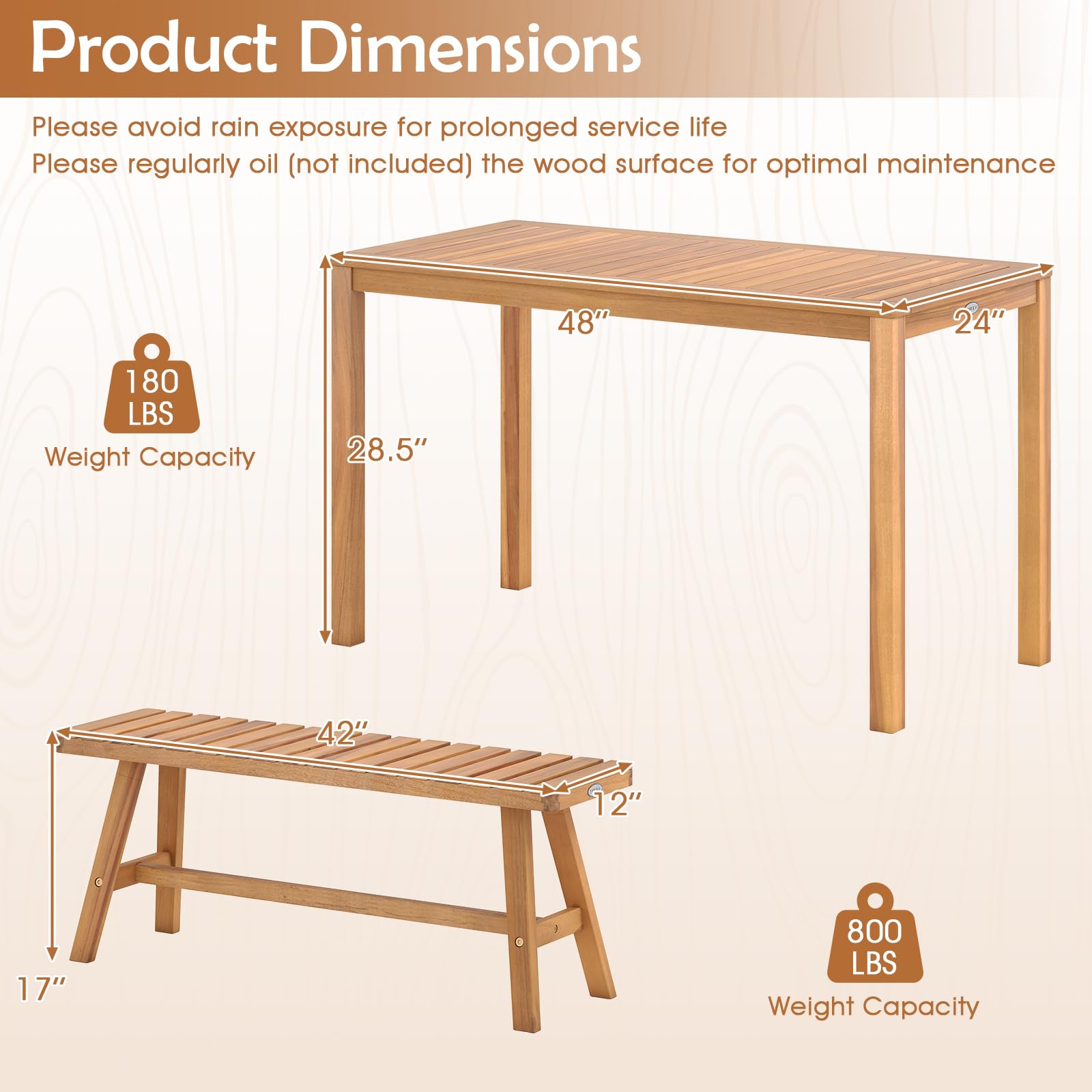 Product Dimensions

Please avoid rain exposure for prolonged service life
Please regularly oil (not included) the wood surface for optimal maintenance

180 LBS
Weight Capacity

48″
24″
28.5″

42″
12″
17″

800 LBS
Weight Capacity