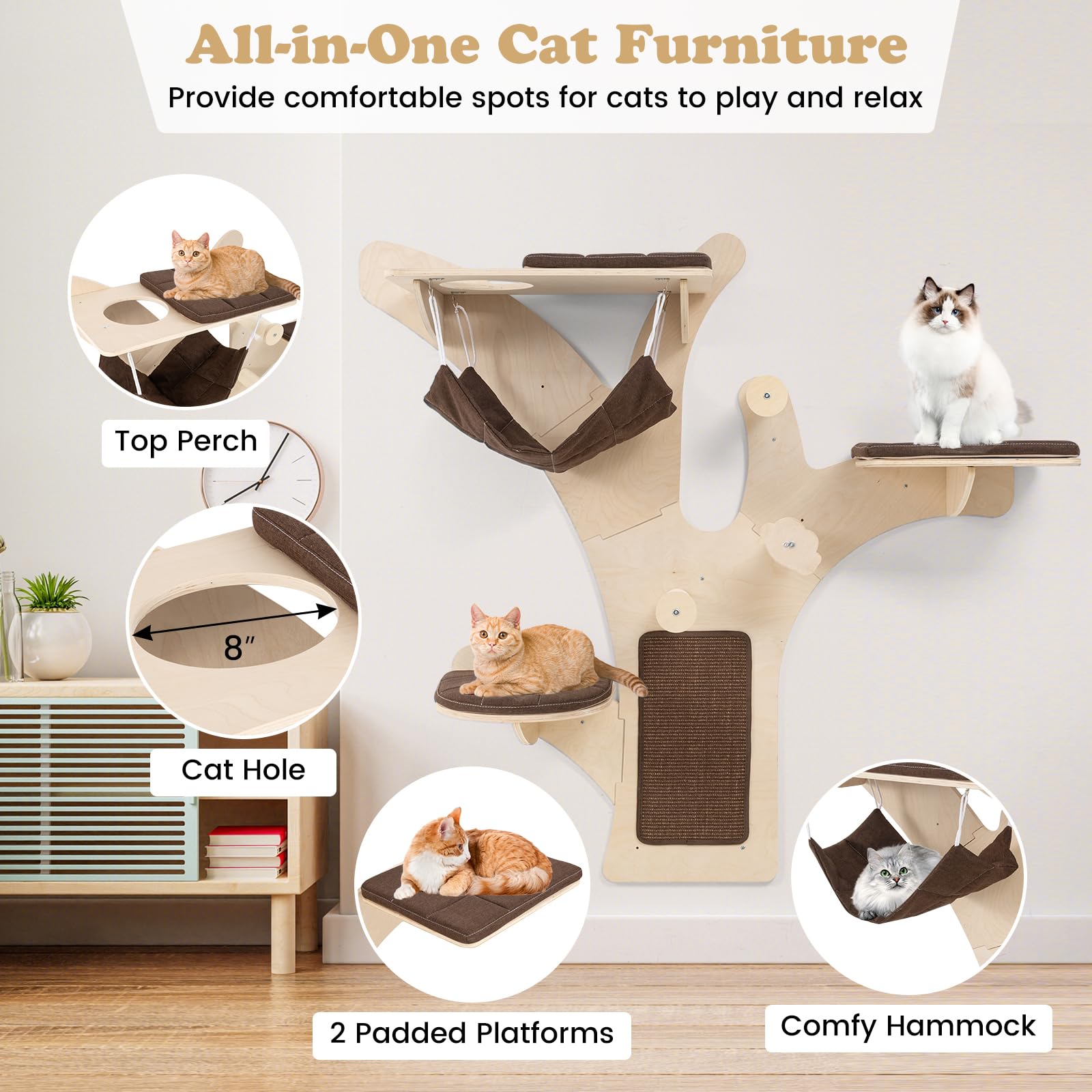 All-in-One Cat Furniture
Provide comfortable spots for cats to play and relax

Top Perch

8″

Cat Hole

2 Padded Platforms

Comfy Hammock