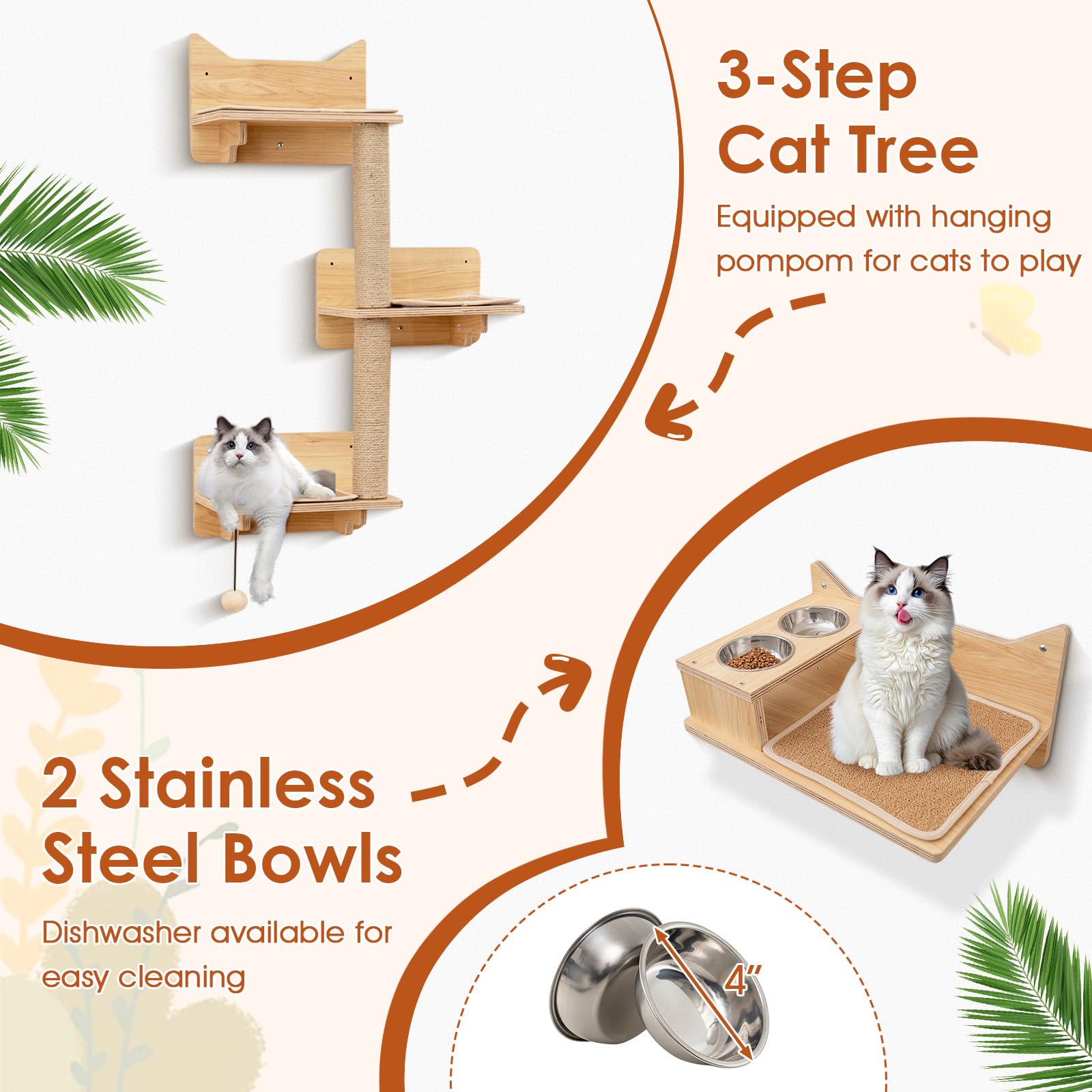 3-Step Cat Tree

Equipped with hanging pompom for cats to play

2 Stainless Steel Bowls

Dishwasher available for easy cleaning

4"