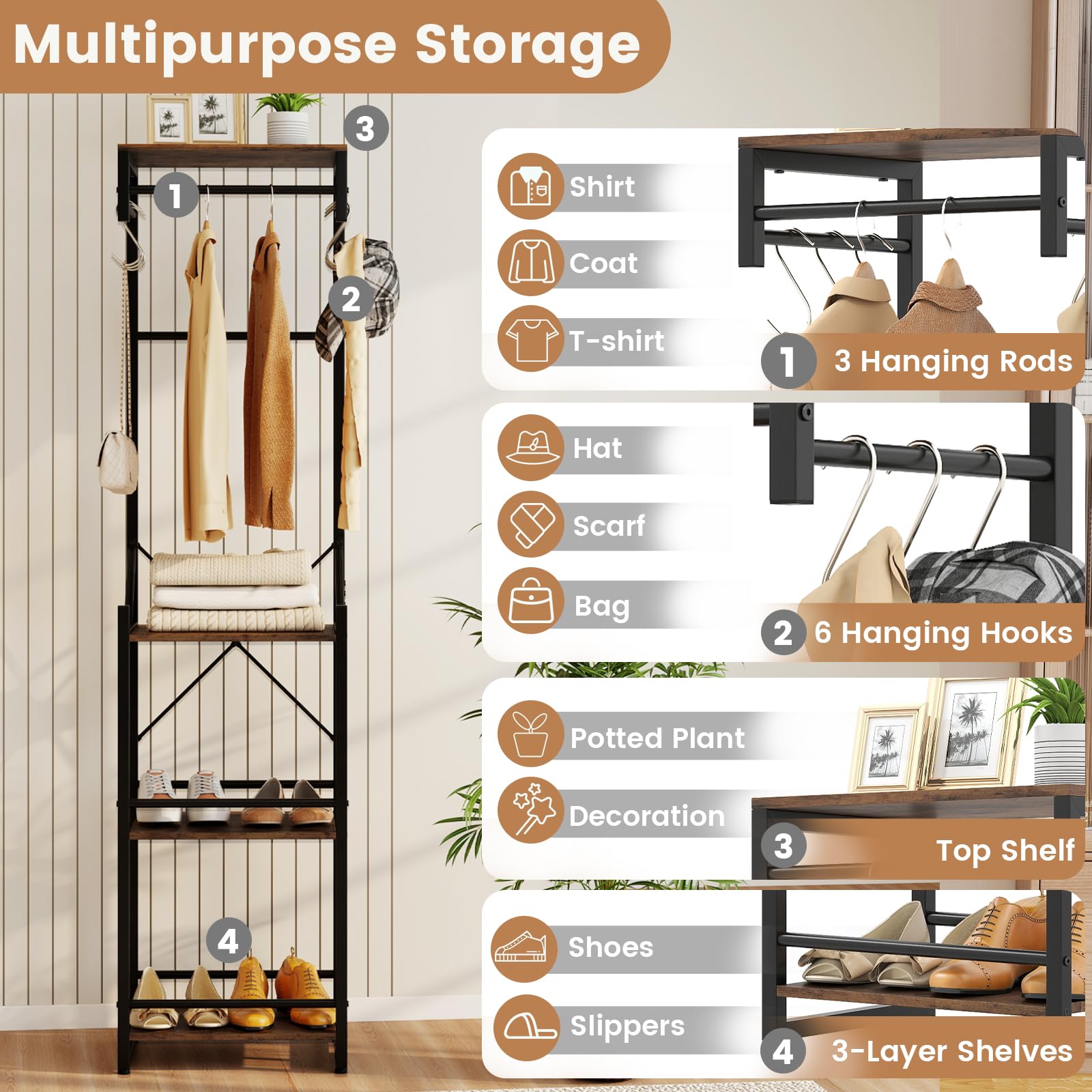 Multipurpose Storage

3

1

2

4

Shirt

Coat

T-shirt

1 3 Hanging Rods

Hat

Scarf

Bag

2 6 Hanging Hooks

Potted Plant

Decoration

3 Top Shelf

Shoes

Slippers

4 3-Layer Shelves