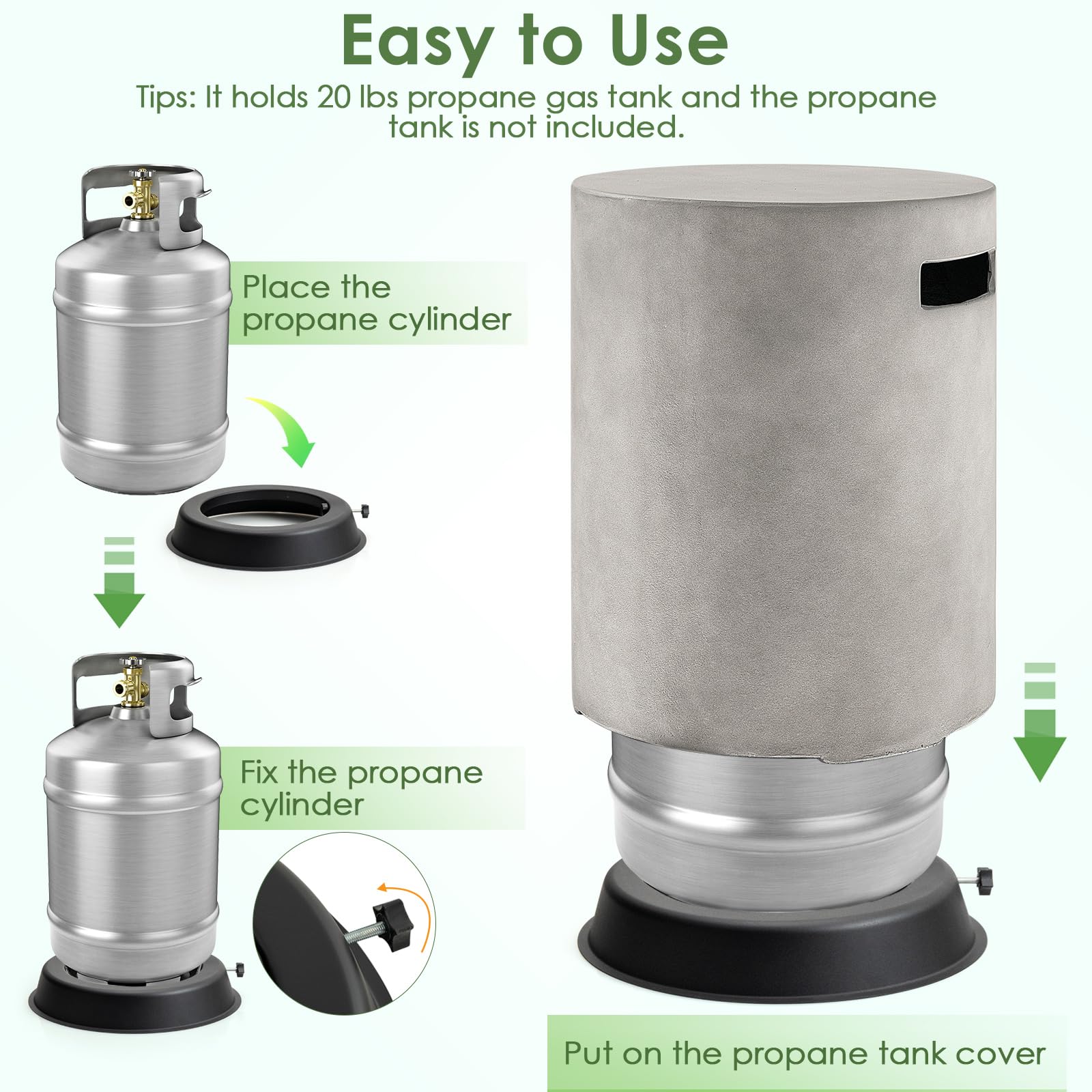 Easy to Use

Tips: It holds 20 lbs propane gas tank and the propane tank is not included.

Place the propane cylinder

Fix the propane cylinder

Put on the propane tank cover