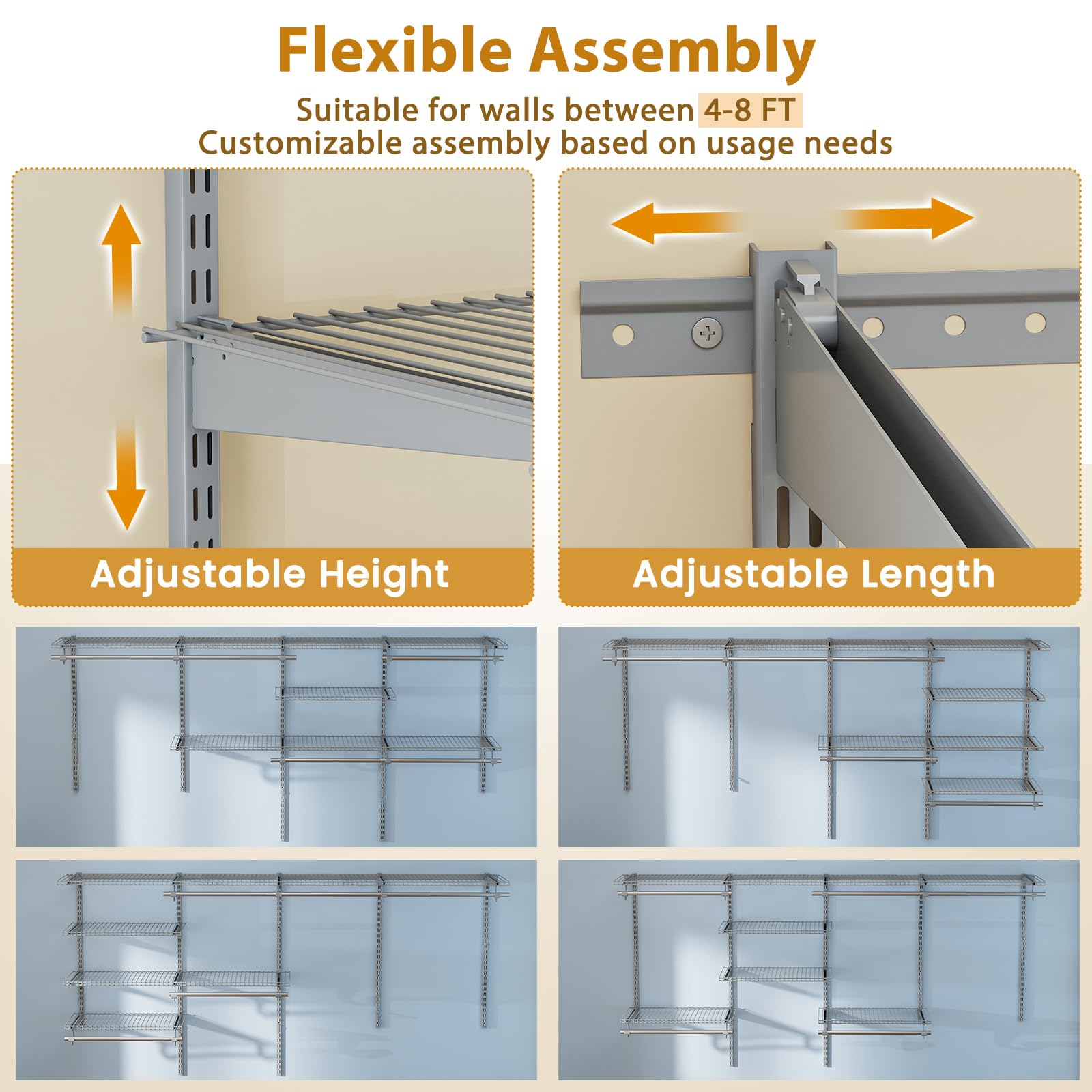 Flexible Assembly

Suitable for walls between 4-8 FT
Customizable assembly based on usage needs

Adjustable Height

Adjustable Length