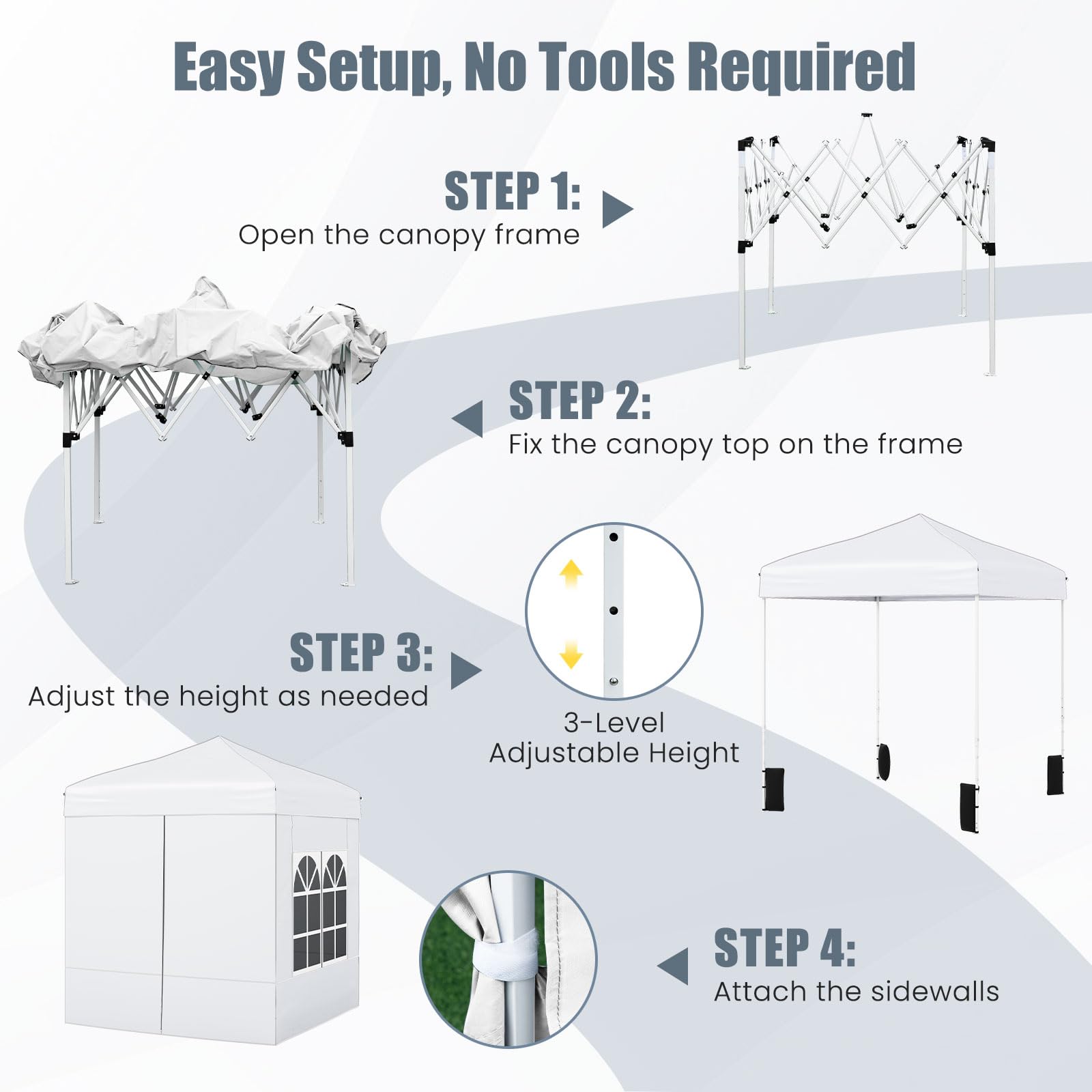 Easy Setup, No Tools Required

STEP 1:
Open the canopy frame

STEP 2:
Fix the canopy top on the frame

STEP 3:
Adjust the height as needed

3-Level
Adjustable Height

STEP 4:
Attach the sidewalls