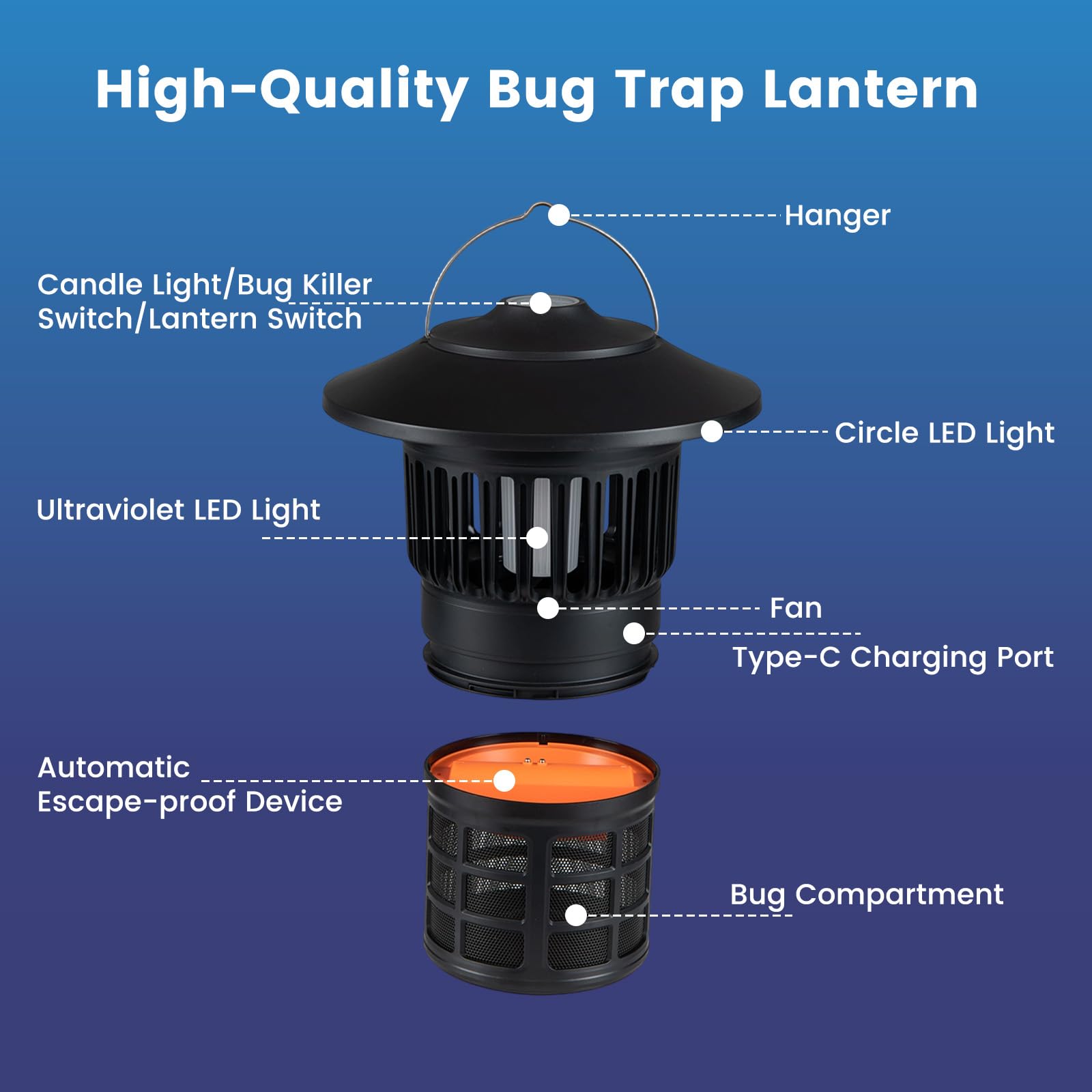 High-Quality Bug Trap Lantern

Hanger

Candle Light/Bug Killer Switch/Lantern Switch

Circle LED Light

Ultraviolet LED Light

Fan

Type-C Charging Port

Automatic Escape-proof Device

Bug Compartment