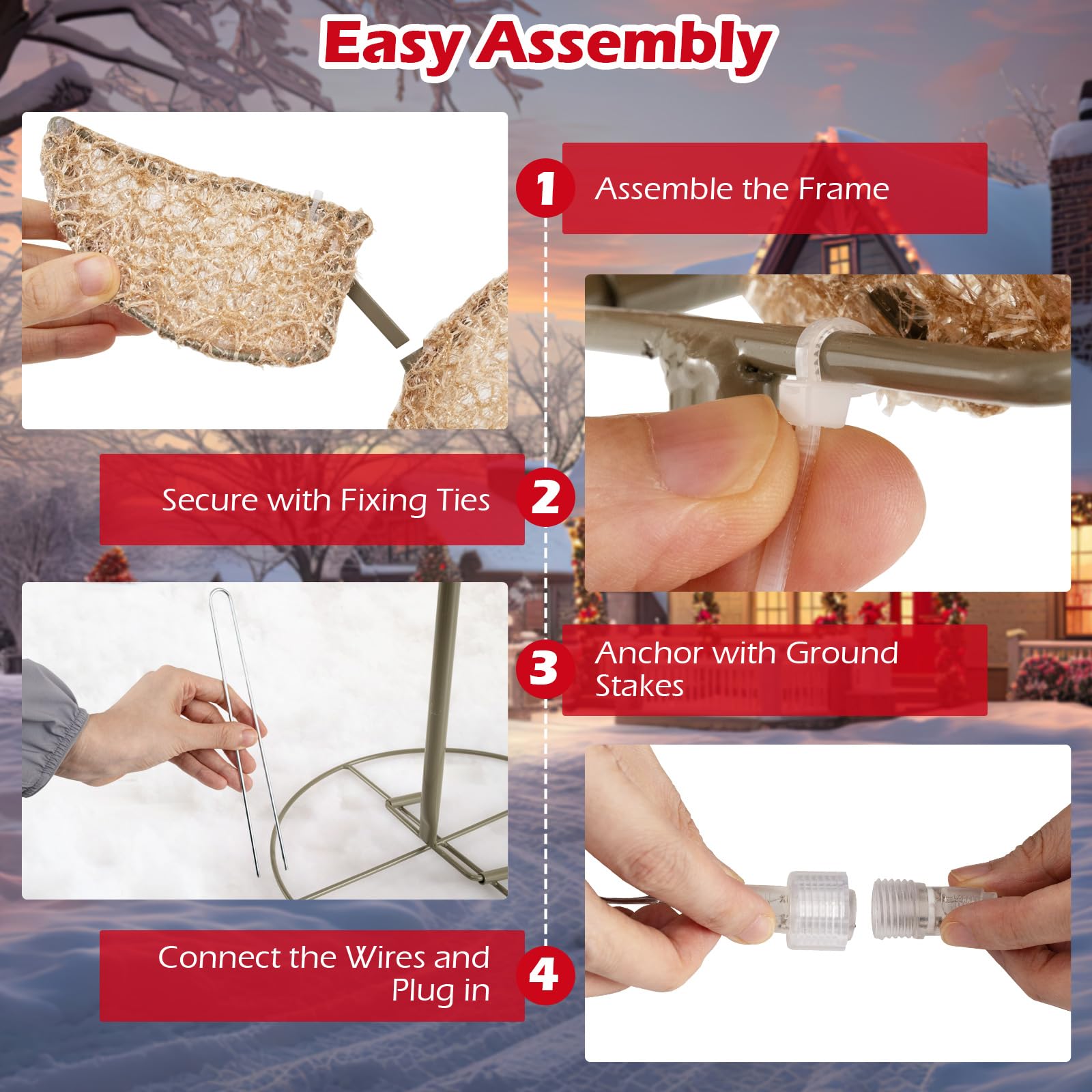 Easy Assembly

1 Assemble the Frame

Secure with Fixing Ties 2

3 Anchor with Ground Stakes

Connect the Wires and Plug in 4