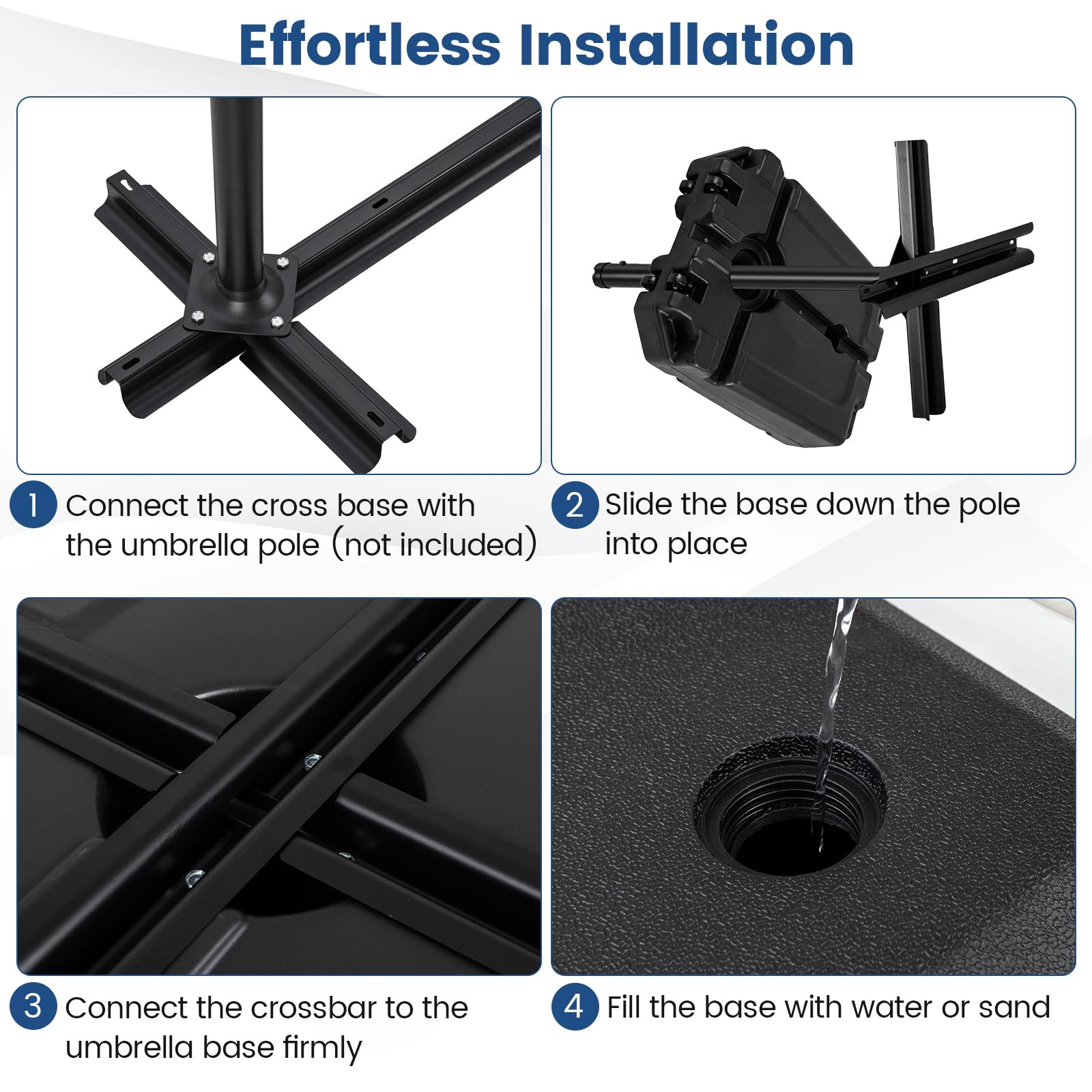 Effortless Installation

1 Connect the cross base with the umbrella pole (not included)

2 Slide the base down the pole into place

3 Connect the crossbar to the umbrella base firmly

4 Fill the base with water or sand