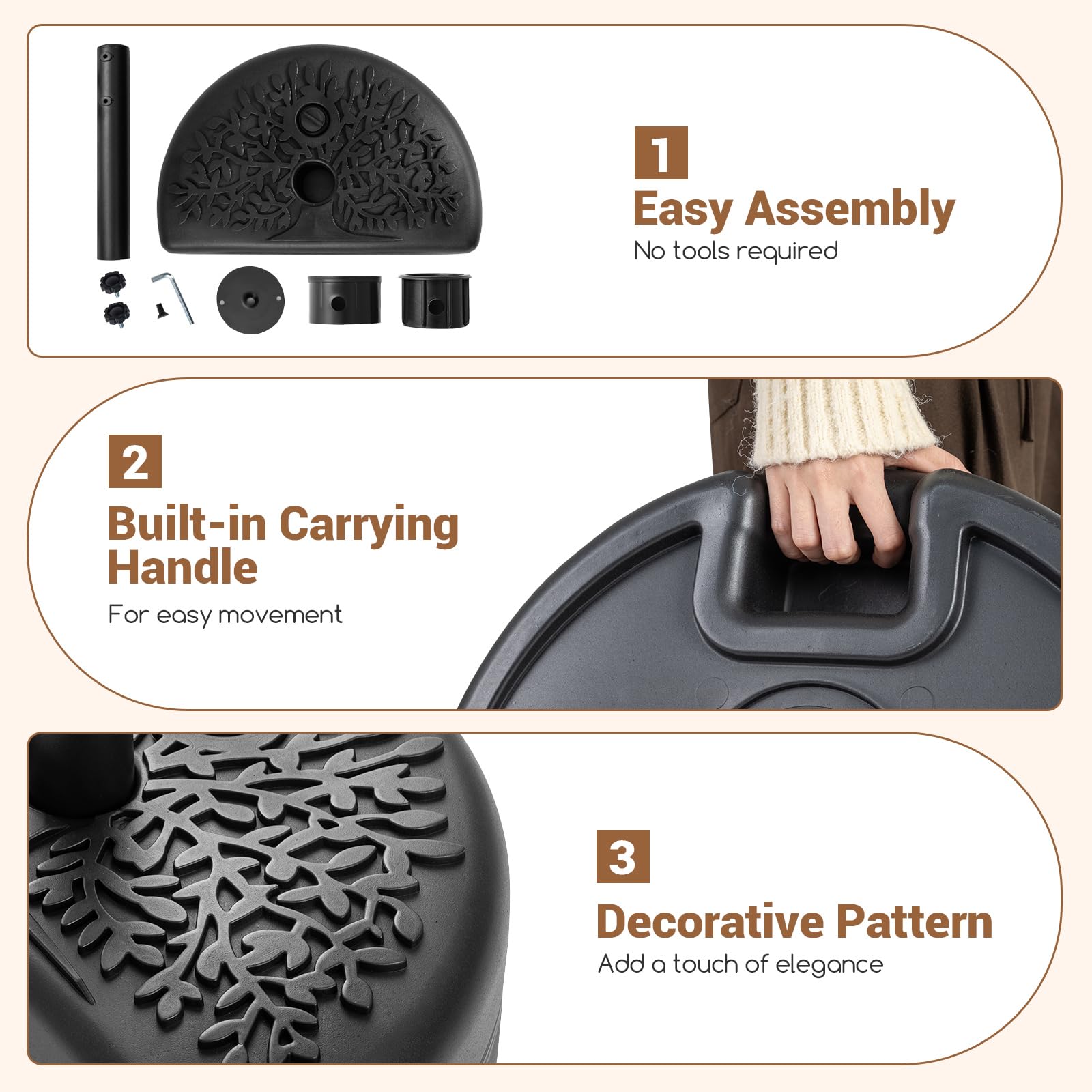 1
Easy Assembly
No tools required

2
Built-in Carrying Handle
For easy movement

3
Decorative Pattern
Add a touch of elegance