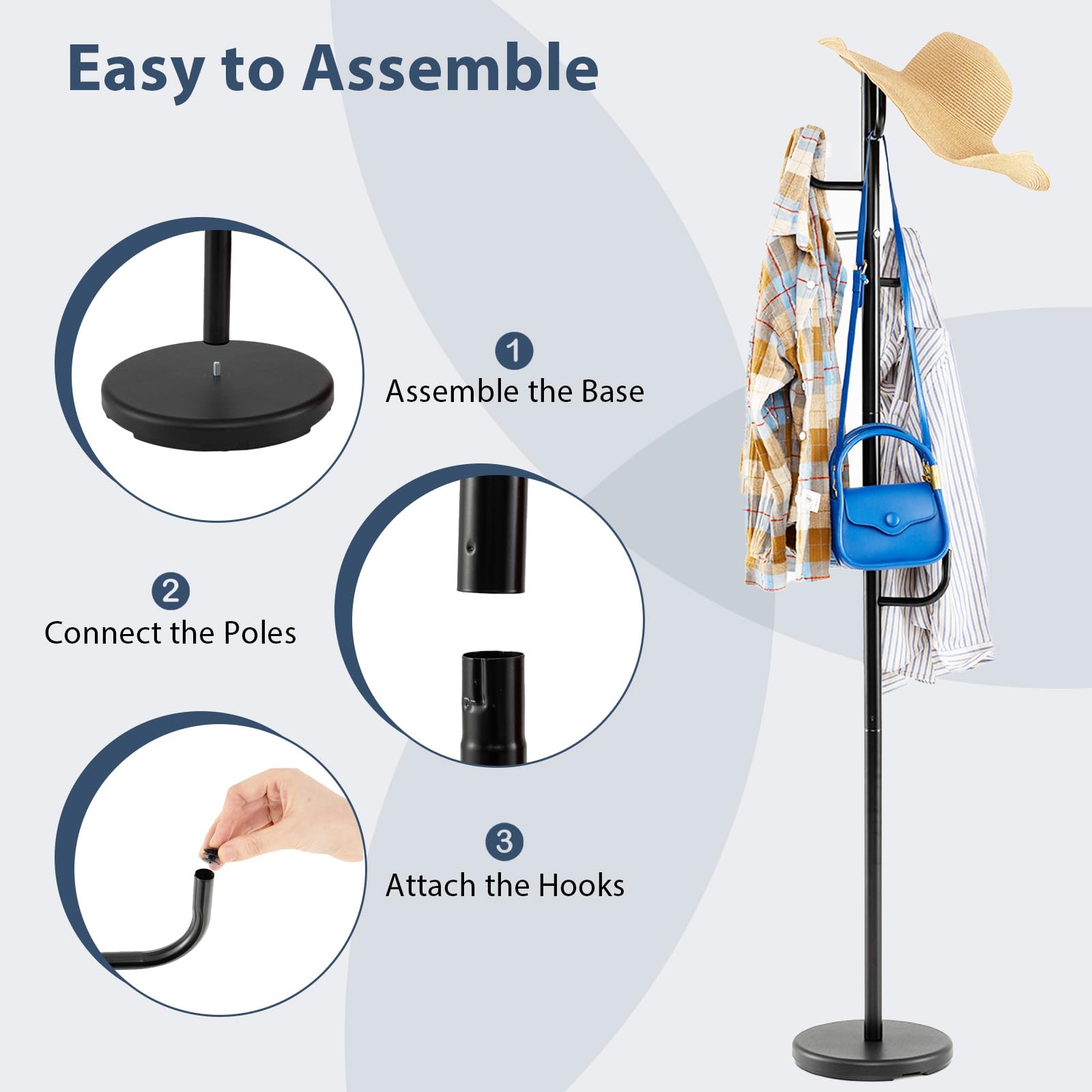 Easy to Assemble

1
Assemble the Base

2
Connect the Poles

3
Attach the Hooks