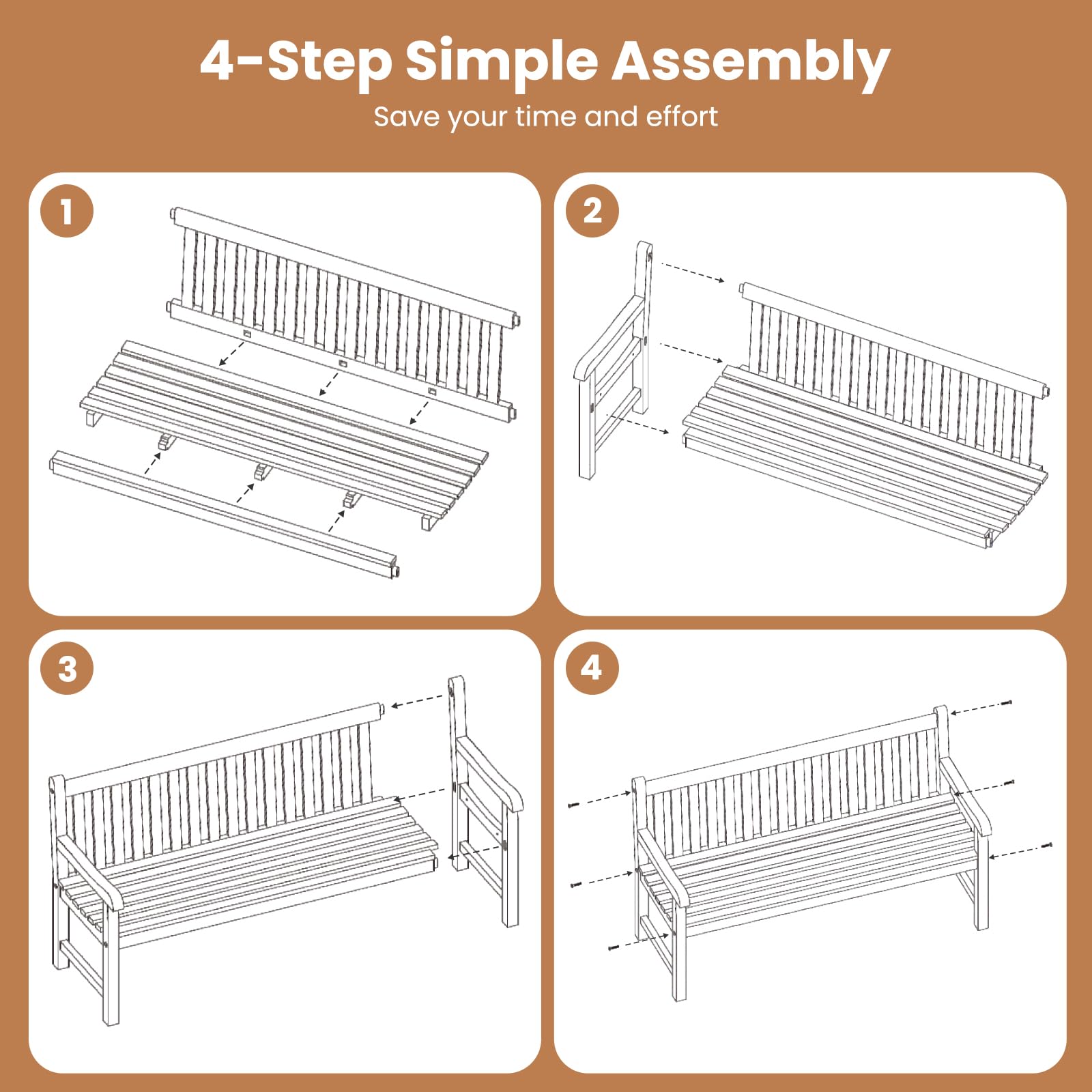 4-Step Simple Assembly

Save your time and effort

1

2

3

4