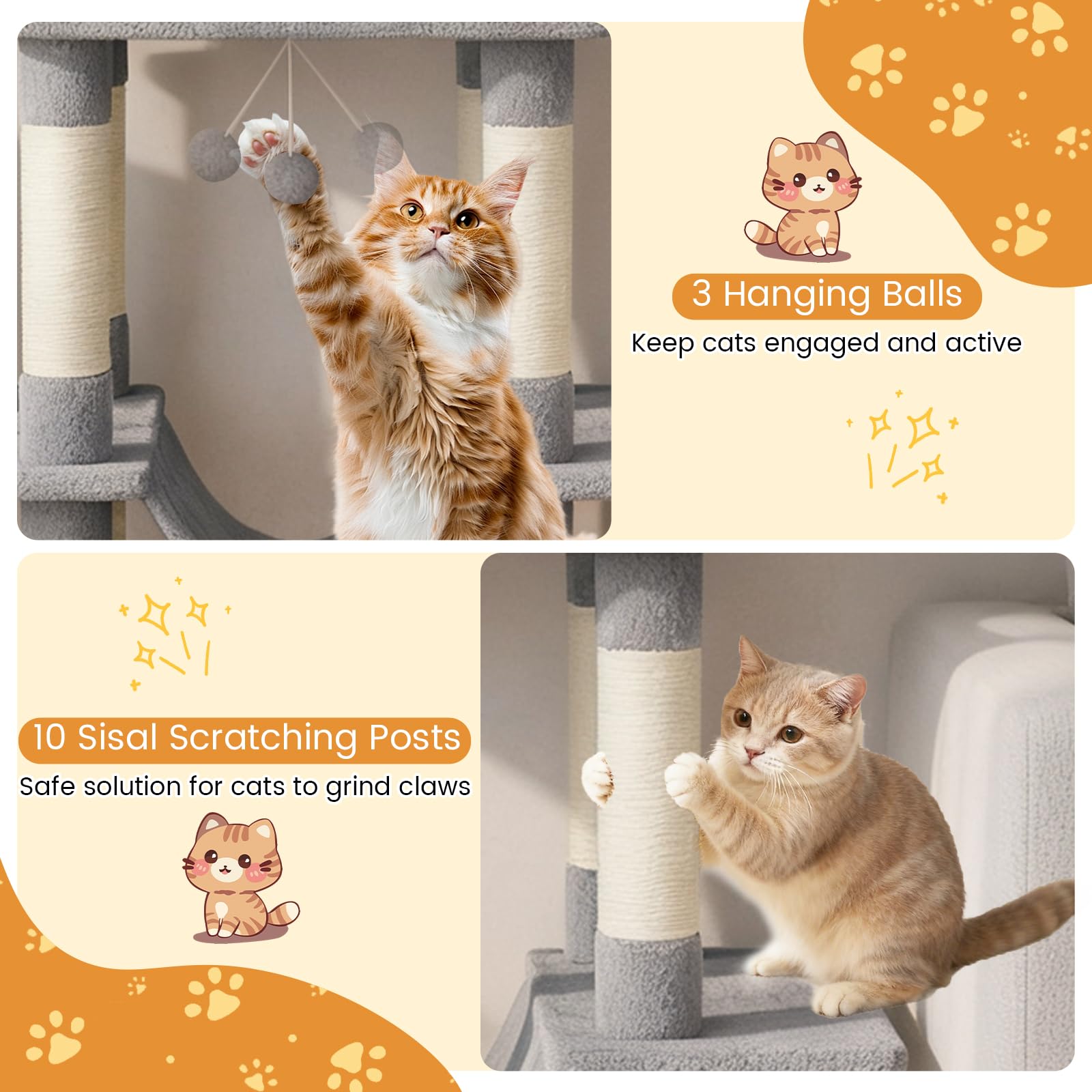 3 Hanging Balls
Keep cats engaged and active

10 Sisal Scratching Posts
Safe solution for cats to grind claws