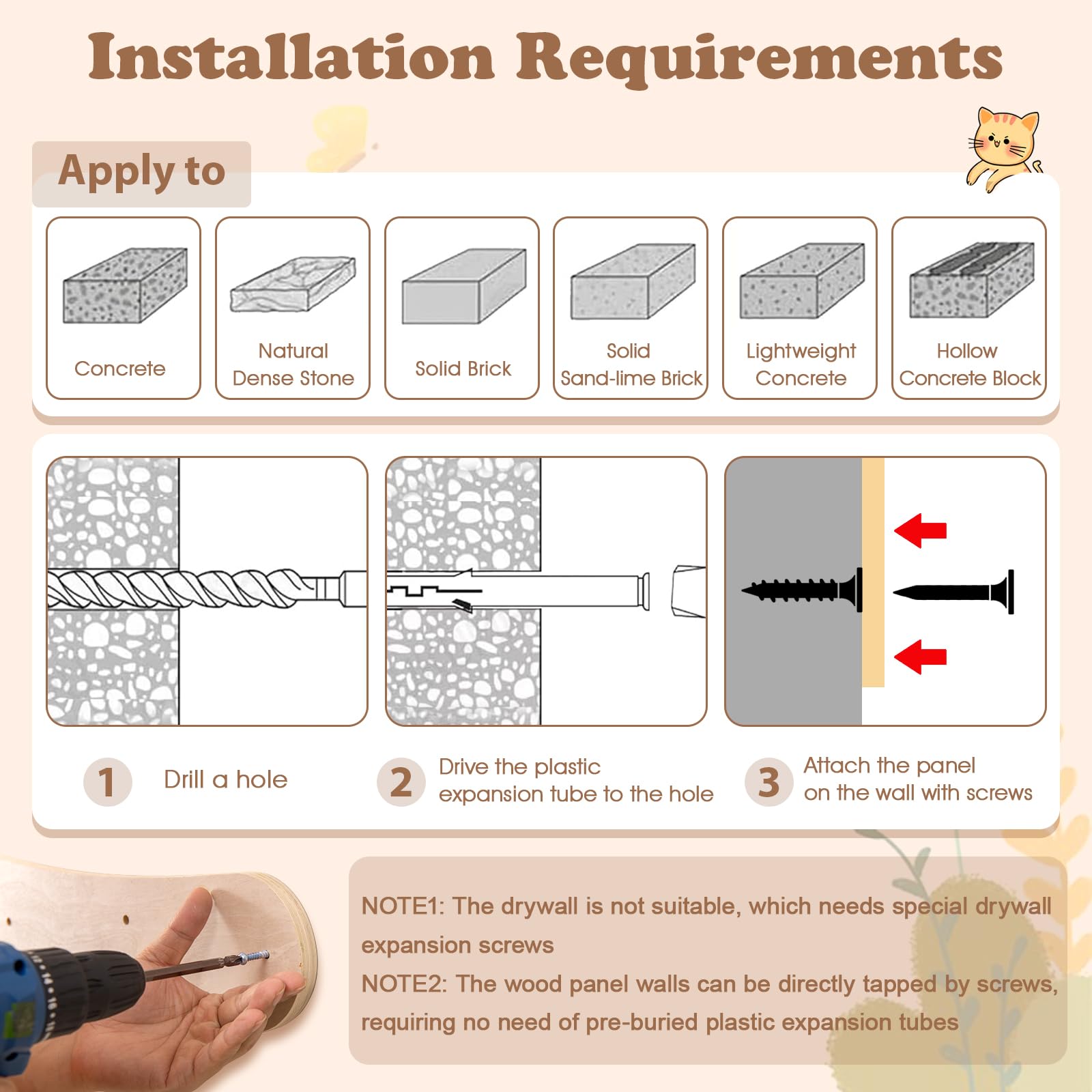 Installation Requirements

Apply to

Concrete

Natural Dense Stone

Solid Brick

Solid Sand-lime Brick

Lightweight Concrete

Hollow Concrete Block

1 Drill a hole

2 Drive the plastic expansion tube to the hole

3 Attach the panel on the wall with screws

NOTE1: The drywall is not suitable, which needs special drywall expansion screws
NOTE2: The wood panel walls can be directly tapped by screws, requiring no need of pre-buried plastic expansion tubes