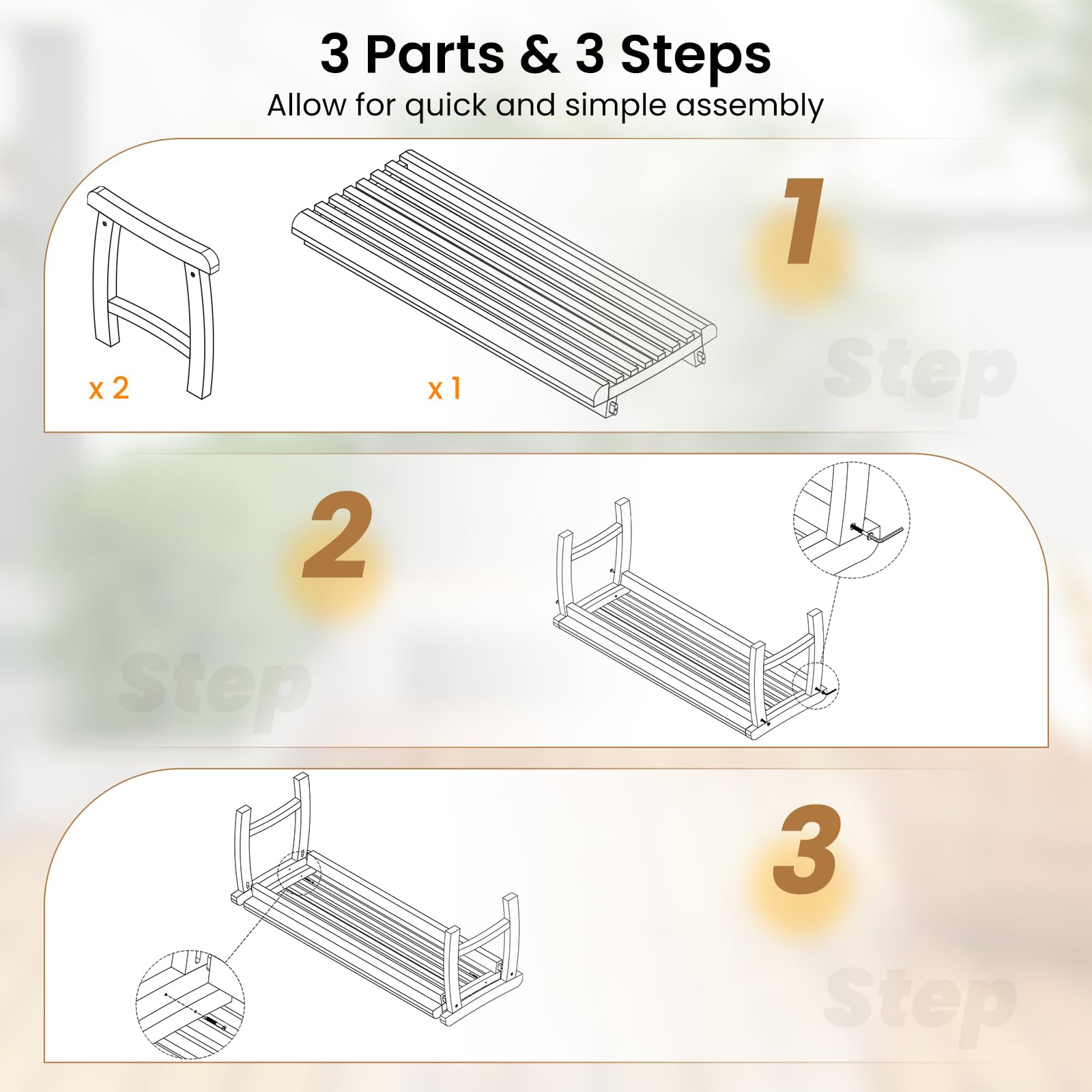 3 Parts & 3 Steps
Allow for quick and simple assembly

x 2
x 1
1
Step

2
Step

3
Step