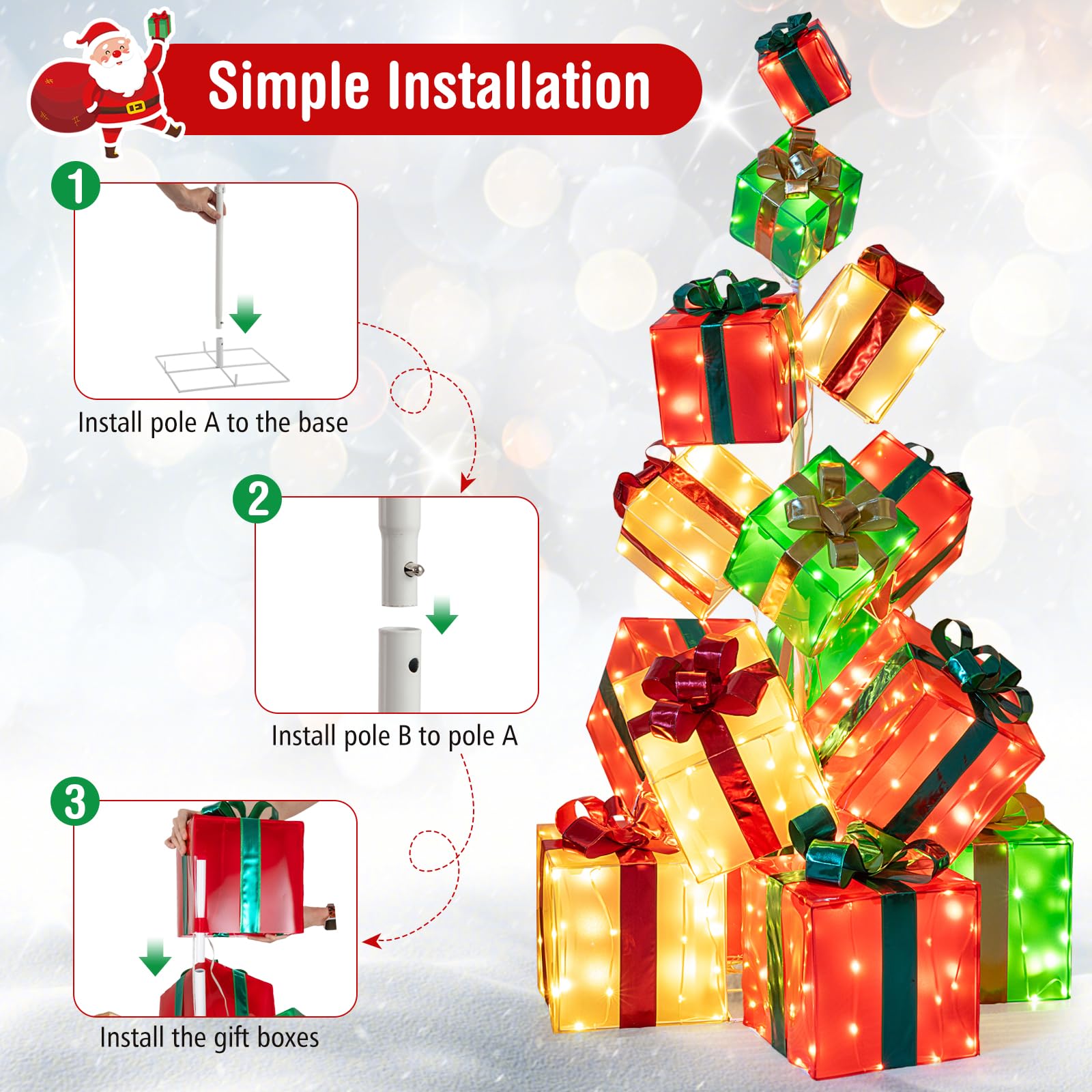 Simple Installation

1

Install pole A to the base

2

Install pole B to pole A

3

Install the gift boxes