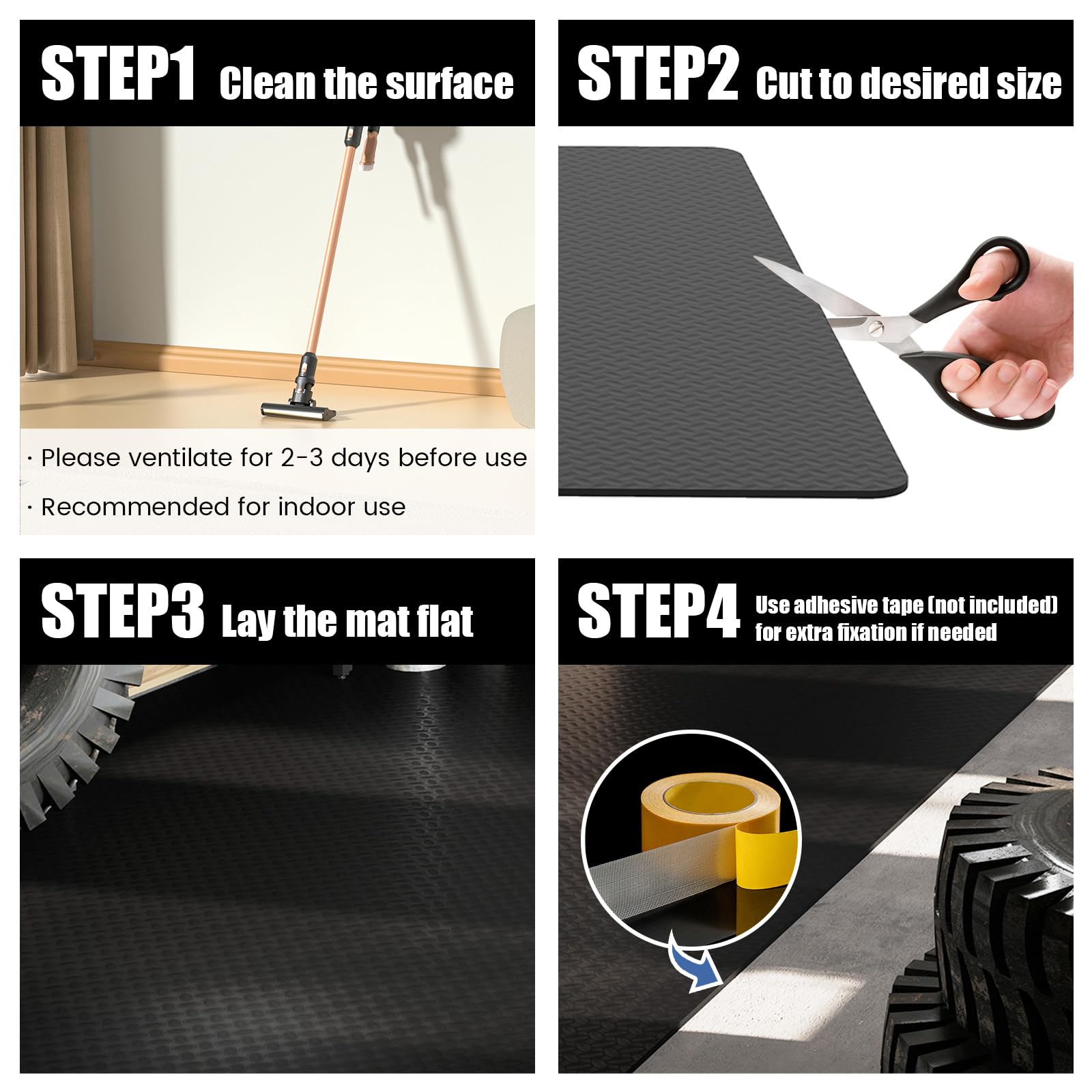 STEP1 Clean the surface

· Please ventilate for 2-3 days before use

· Recommended for indoor use

STEP2 Cut to desired size

STEP3 Lay the mat flat

STEP4 Use adhesive tape (not included) for extra fixation if needed