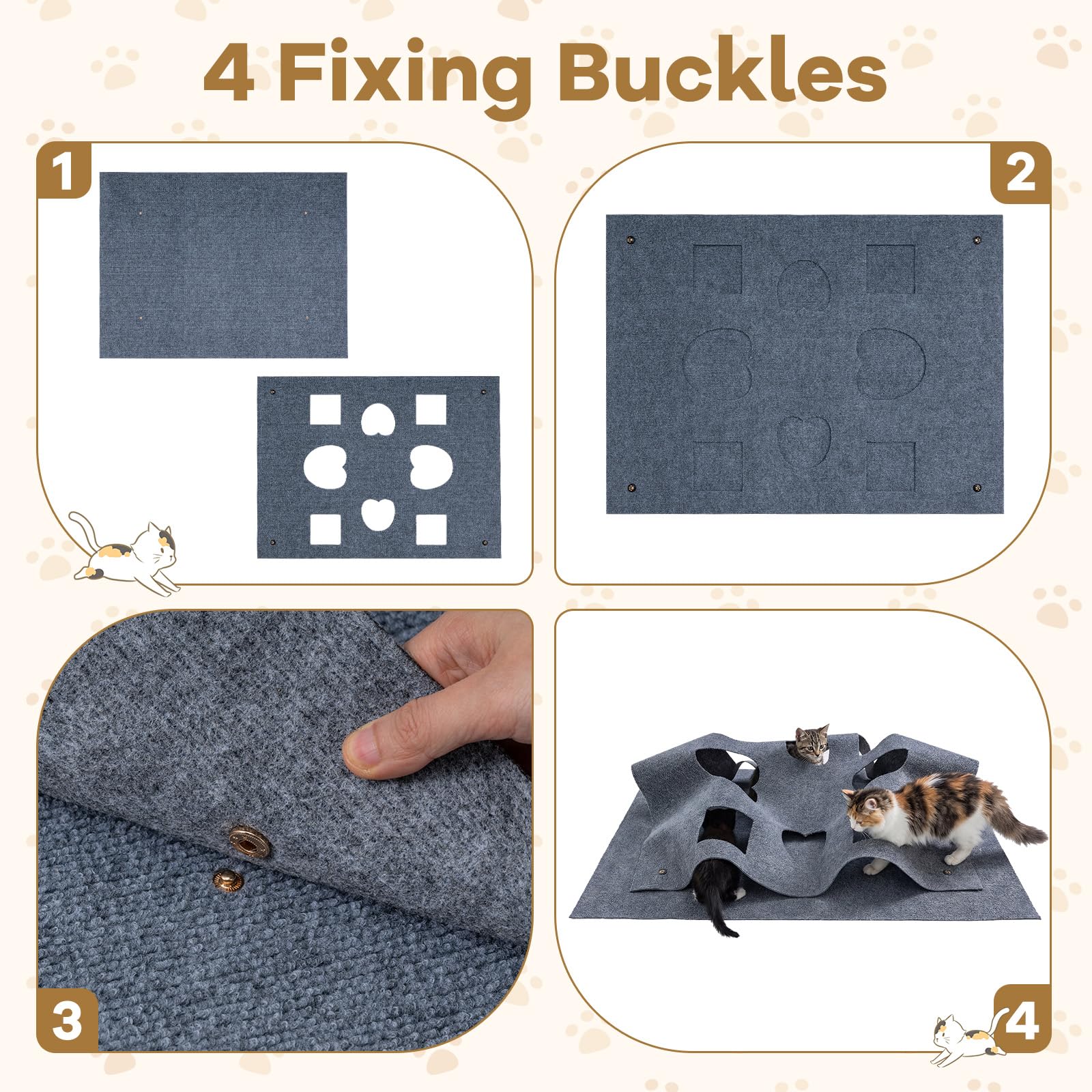 4 Fixing Buckles

1

2

3

4