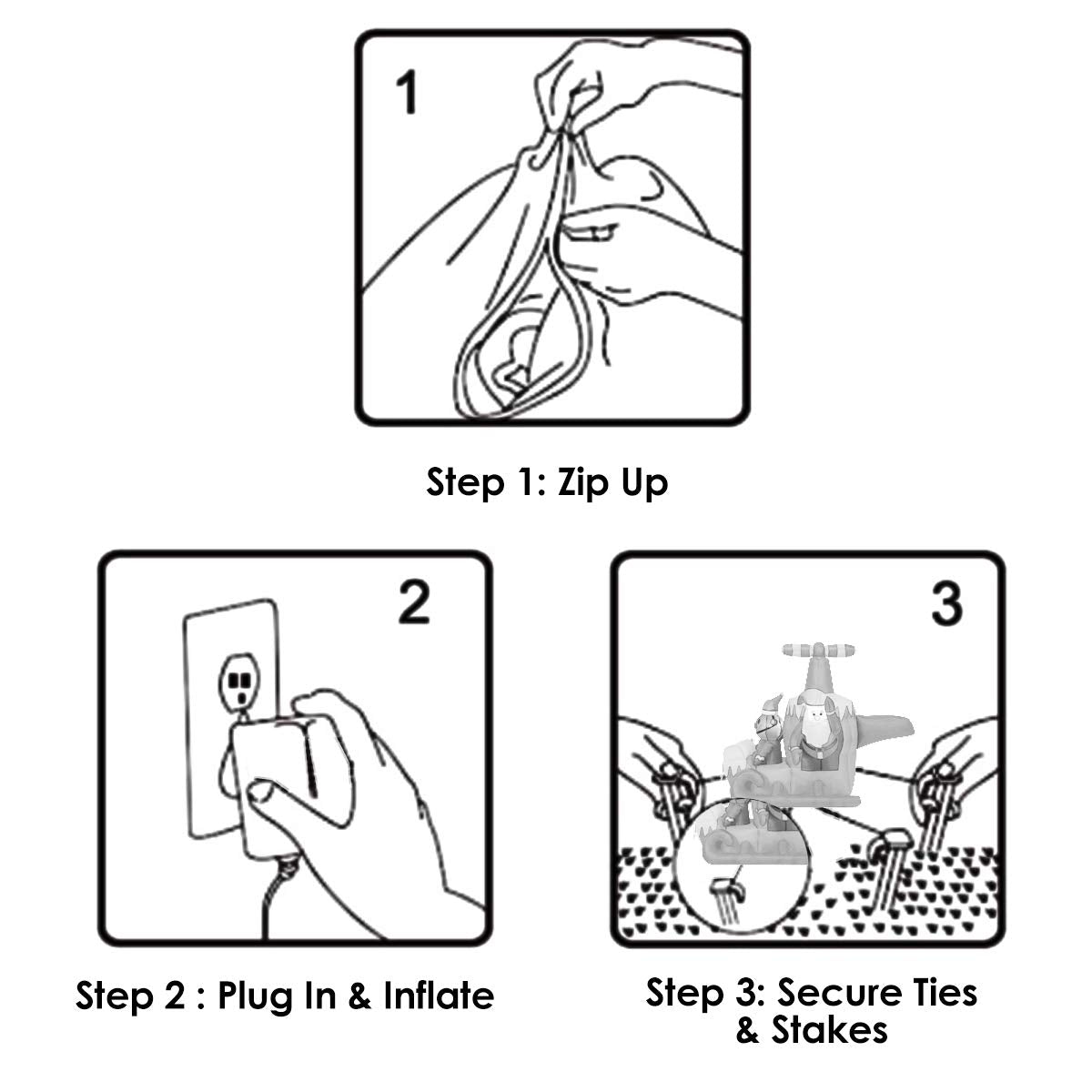 1

Step 1: Zip Up

2

Step 2 : Plug In & Inflate

3

Step 3: Secure Ties & Stakes