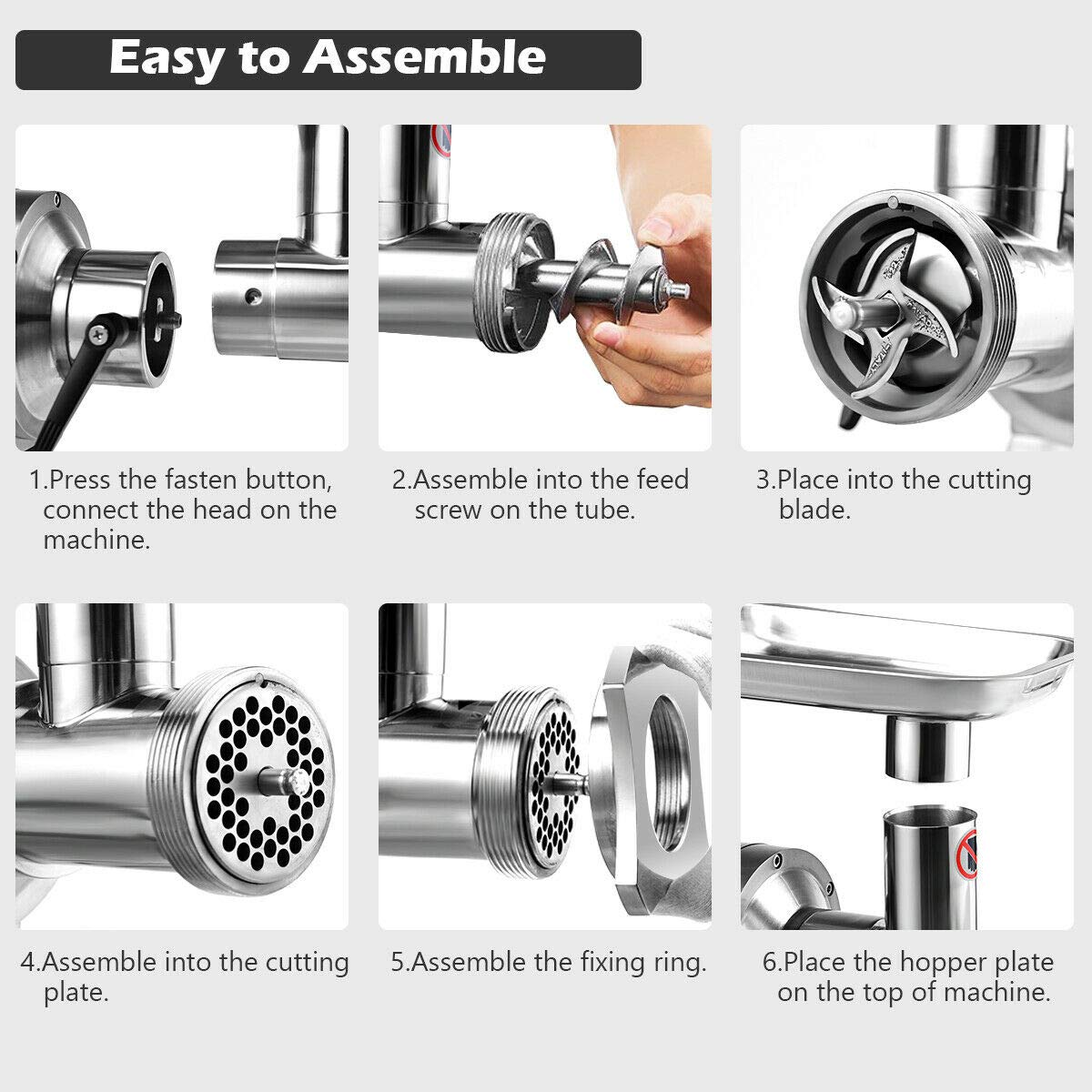 Easy to Assemble

1.Press the fasten button, connect the head on the machine.

2.Assemble into the feed screw on the tube.

3.Place into the cutting blade.

4.Assemble into the cutting plate.

5.Assemble the fixing ring.

6.Place the hopper plate on the top of machine.