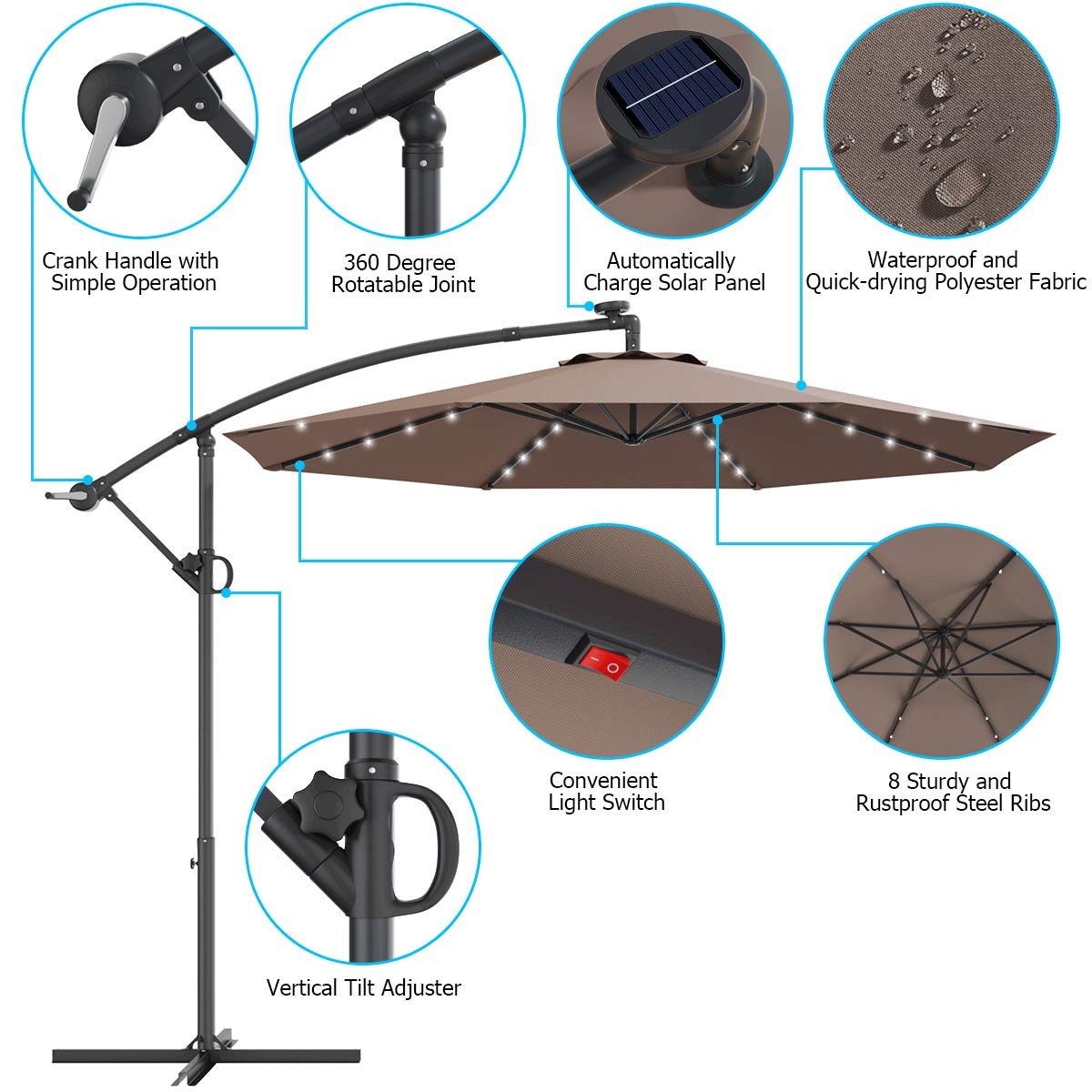 Crank Handle with Simple Operation

360 Degree Rotatable Joint

Automatically Charge Solar Panel

Waterproof and Quick-drying Polyester Fabric

Convenient Light Switch

8 Sturdy and Rustproof Steel Ribs

Vertical Tilt Adjuster